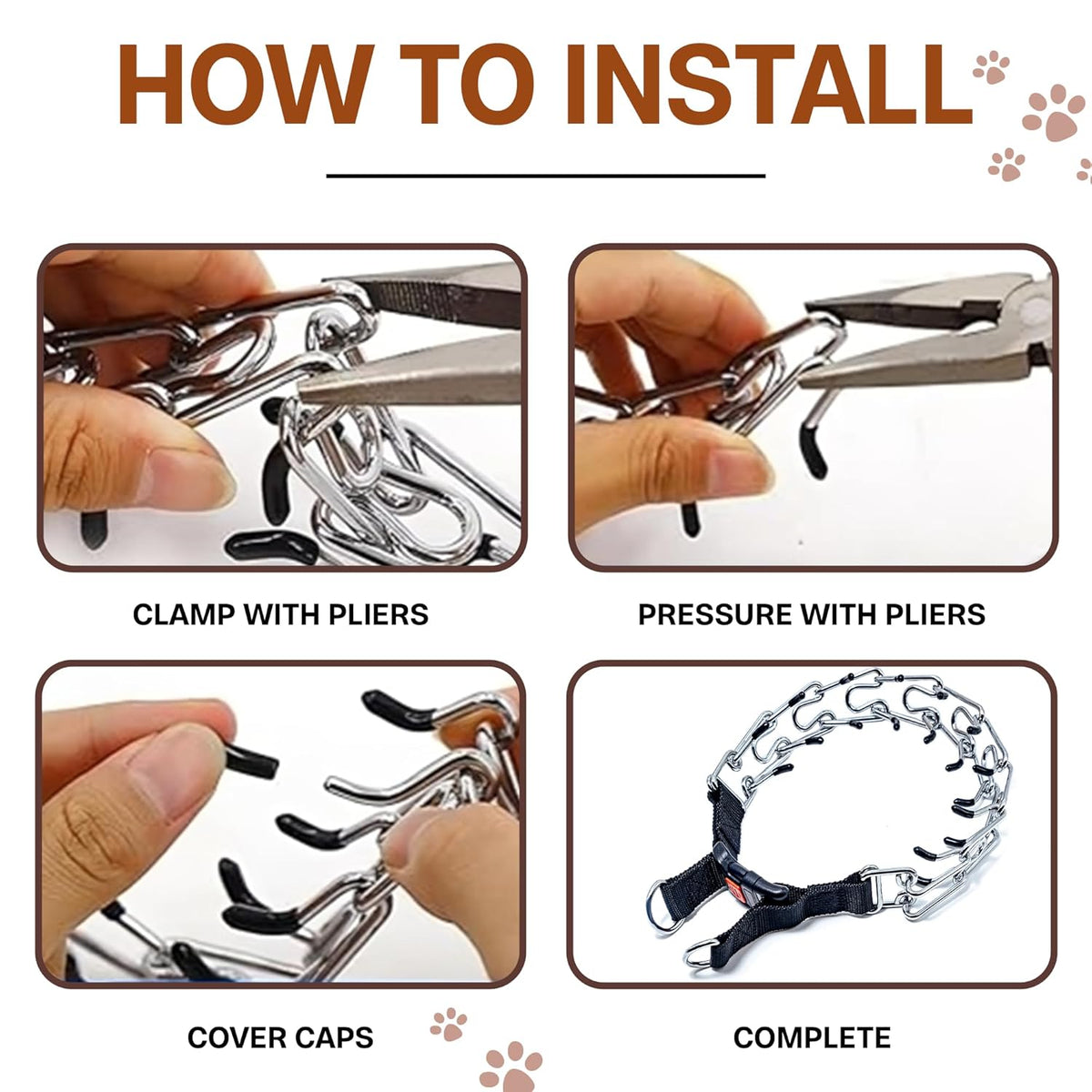 HOW TO INSTALL

CLAMP WITH PLIERS

PRESSURE WITH PLIERS

COVER CAPS

COMPLETE